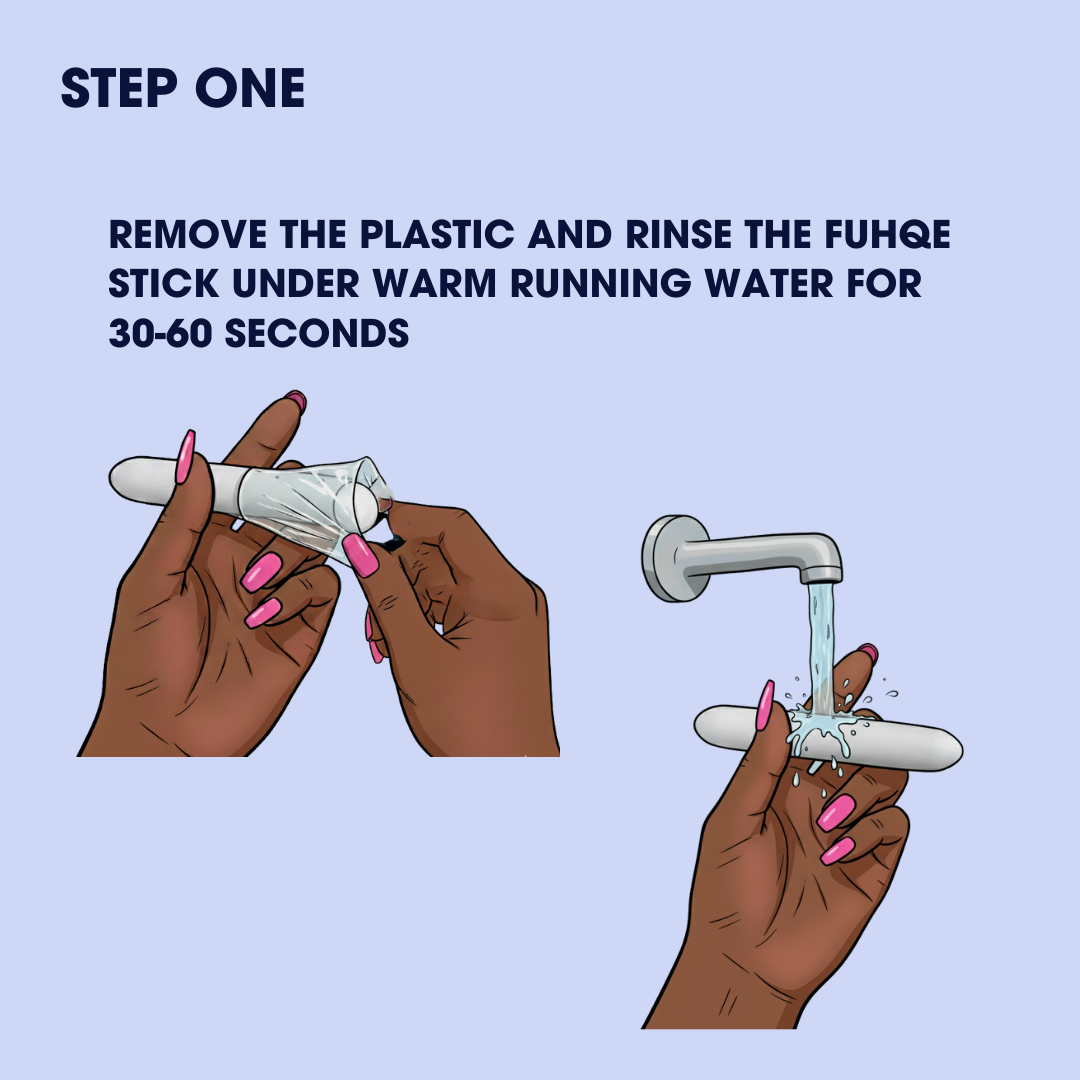 STEP ONE

REMOVE THE PLASTIC AND RINSE THE FUHQE STICK UNDER WARM RUNNING WATER FOR 30-60 SECONDS