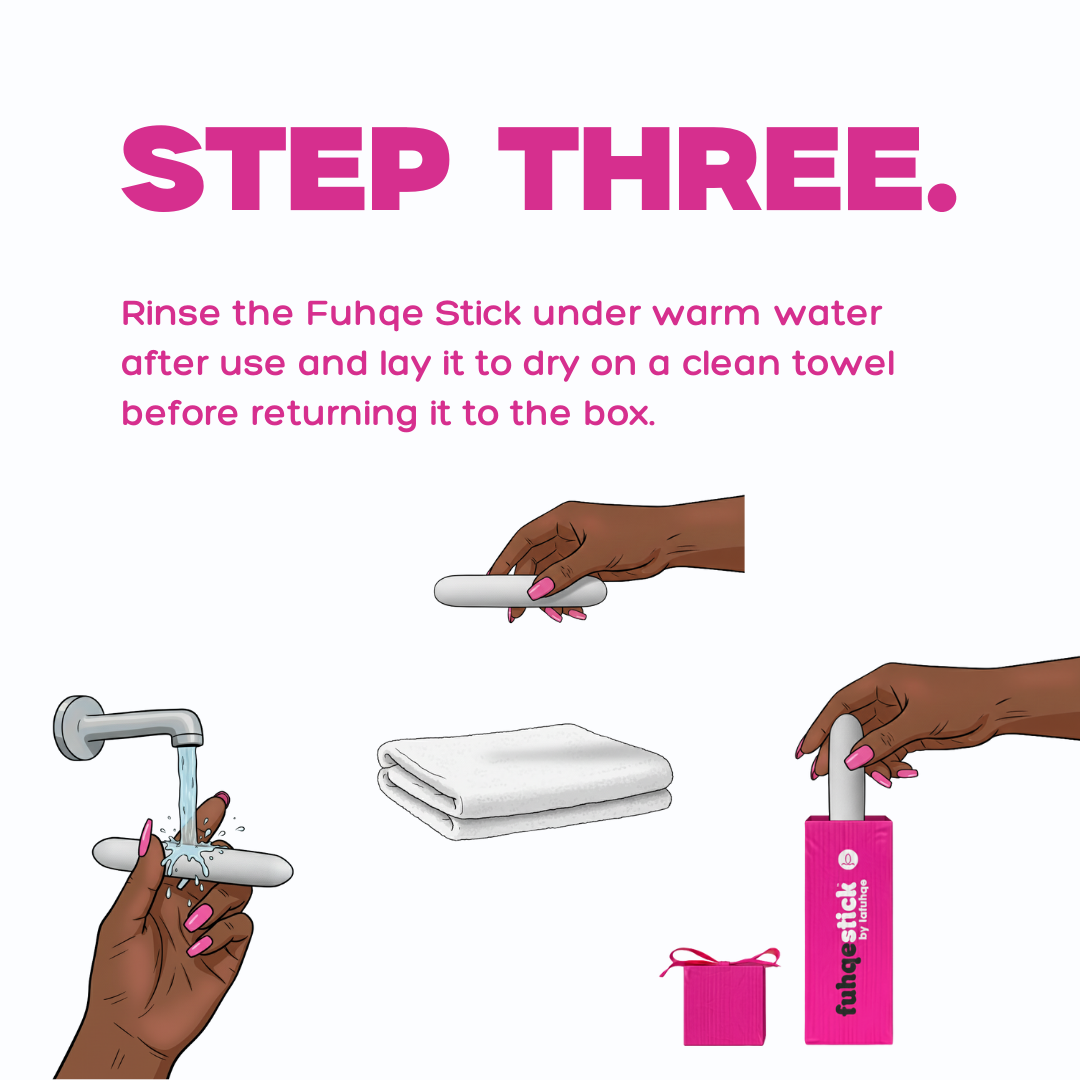 STEP THREE.

Rinse the Fuhqe Stick under warm water after use and lay it to dry on a clean towel before returning it to the box.

fuhqestick
by lafuhqe